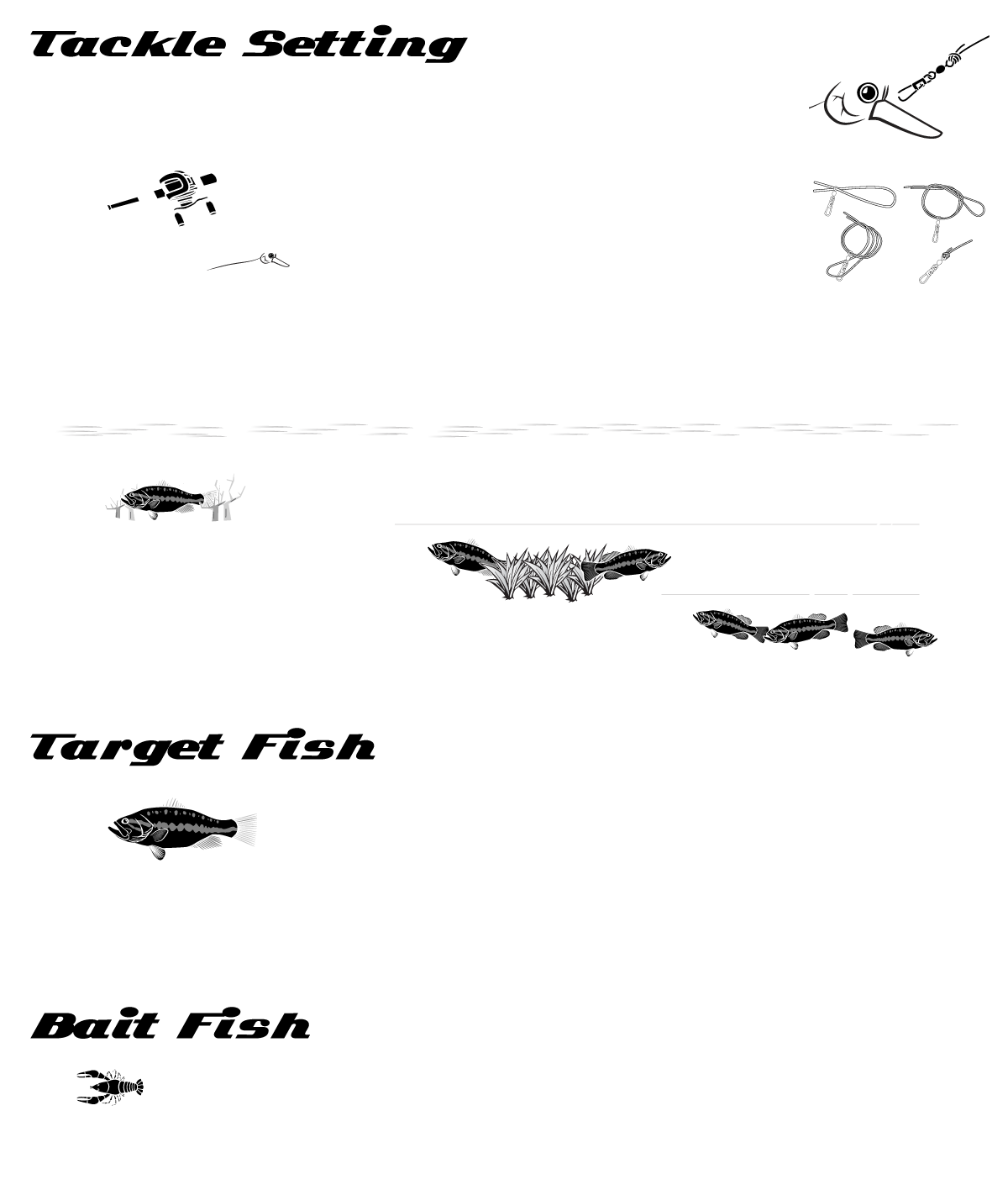 Tackle Setting

Target Fish

Bait Fish